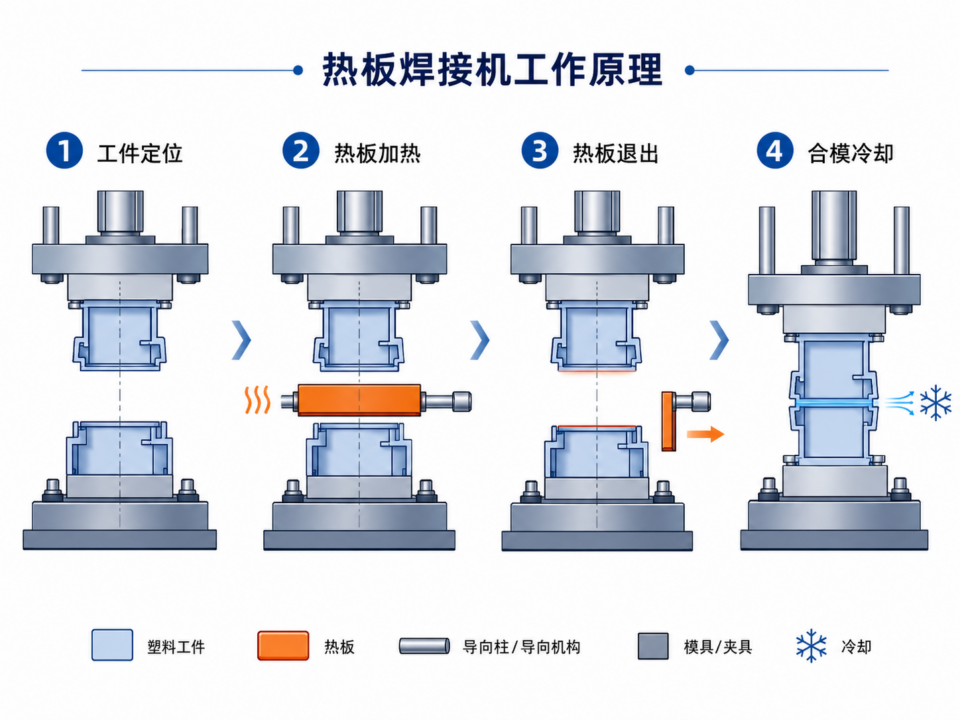 热板焊接机工作原理

1 工件定位

2 热板加热

3 热板退出

4 合模冷却

塑料工件

热板

导向柱/导向机构

模具/夹具

冷却